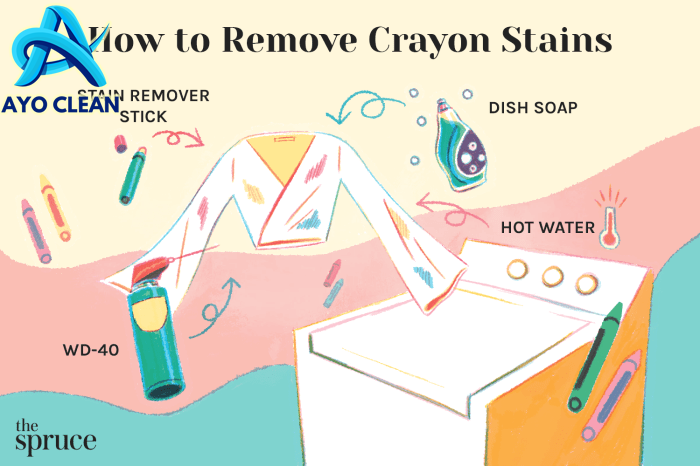 How to Remove Crayon Stains

AYO CLEAN

STAIN REMOVER STICK

DISH SOAP

HOT WATER

WD-40

the spruce